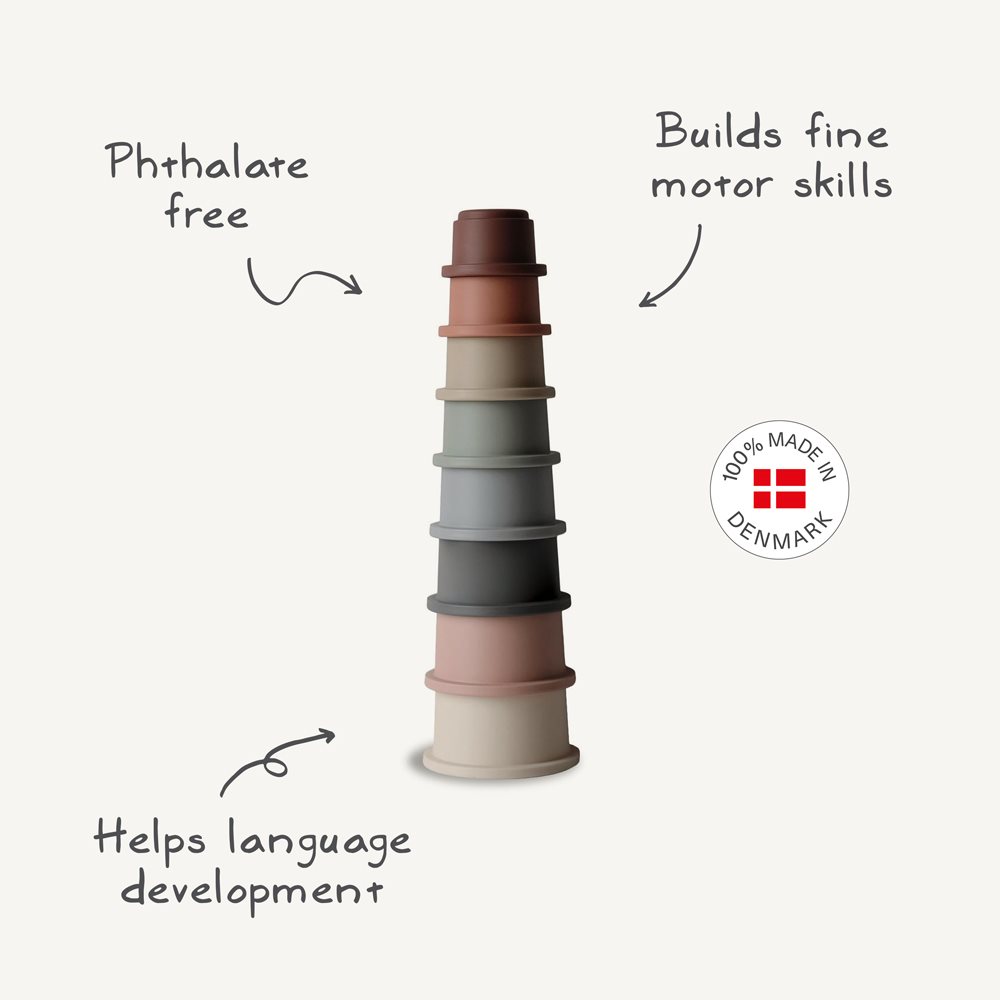 Phthalate free

Builds fine motor skills

100% MADE IN DENMARK

Helps language development